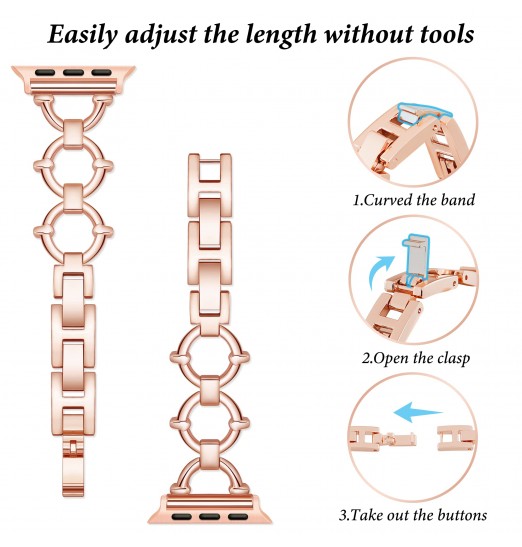 Easily adjust the length without tools

1.Curved the band

2.Open the clasp

3.Take out the buttons